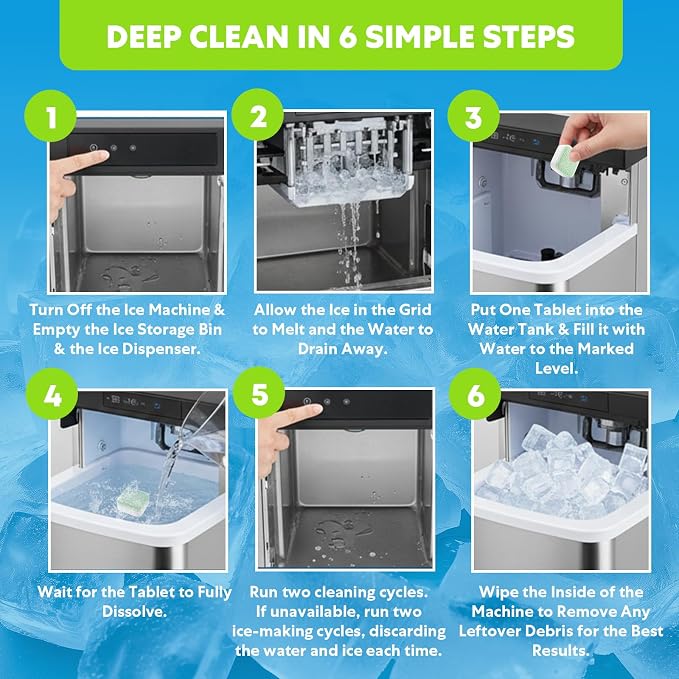 DEEP CLEAN IN 6 SIMPLE STEPS

1

Turn Off the Ice Machine & Empty the Ice Storage Bin & the Ice Dispenser.

2

Allow the Ice in the Grid to Melt and the Water to Drain Away.

3

Put One Tablet into the Water Tank & Fill it with Water to the Marked Level.

4

Wait for the Tablet to Fully Dissolve.

5

Run two cleaning cycles. If unavailable, run two ice-making cycles, discarding the water and ice each time.

6

Wipe the Inside of the Machine to Remove Any Leftover Debris for the Best Results.