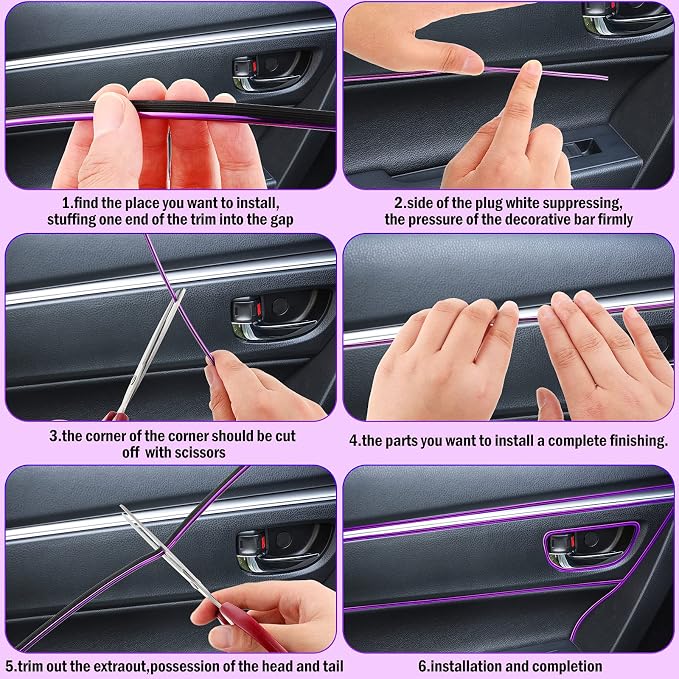 1.find the place you want to install, stuffing one end of the trim into the gap

2.side of the plug white suppressing, the pressure of the decorative bar firmly

3.the corner of the corner should be cut off with scissors

4.the parts you want to install a complete finishing.

5.trim out the extraout,possession of the head and tail

6.installation and completion