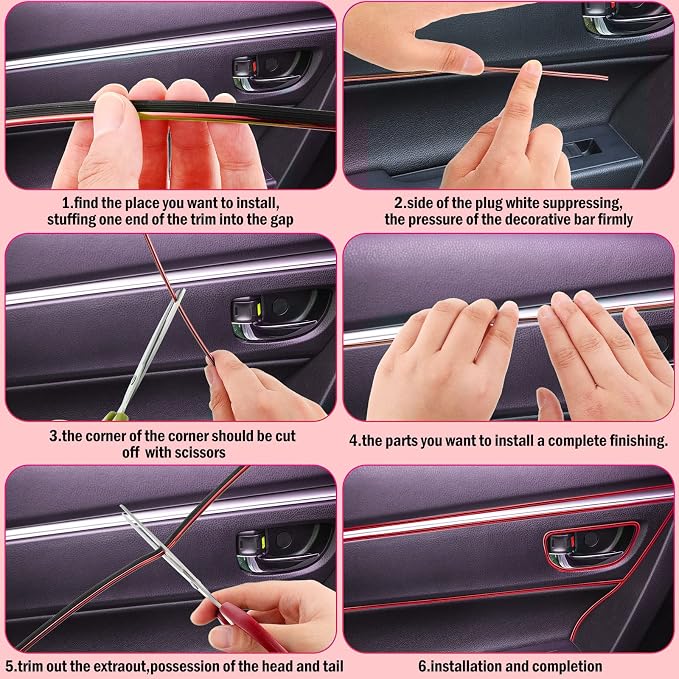 1.find the place you want to install, stuffing one end of the trim into the gap

2.side of the plug white suppressing, the pressure of the decorative bar firmly

3.the corner of the corner should be cut off with scissors

4.the parts you want to install a complete finishing.

5.trim out the extraout,possession of the head and tail

6.installation and completion