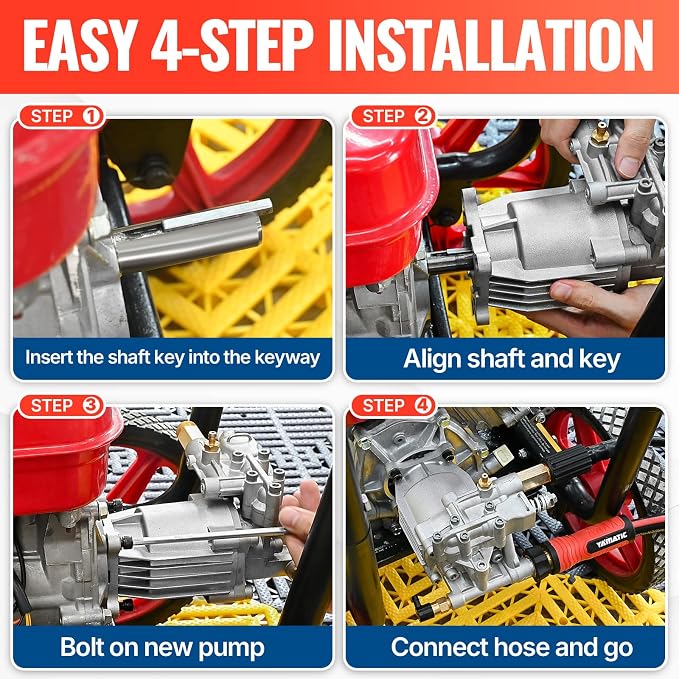 EASY 4-STEP INSTALLATION

STEP 1

Insert the shaft key into the keyway

STEP 2

Align shaft and key

STEP 3

Bolt on new pump

STEP 4

YAMATIC

Connect hose and go