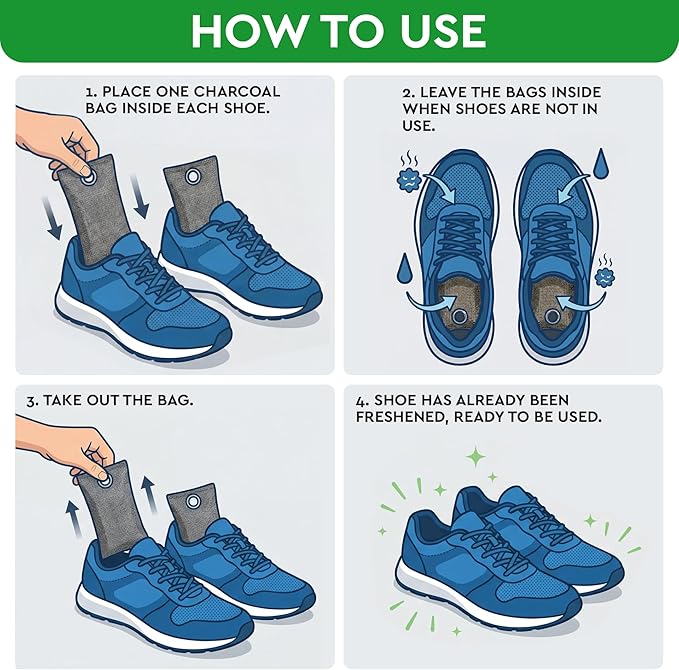 HOW TO USE

1. PLACE ONE CHARCOAL BAG INSIDE EACH SHOE.

2. LEAVE THE BAGS INSIDE WHEN SHOES ARE NOT IN USE.

3. TAKE OUT THE BAG.

4. SHOE HAS ALREADY BEEN FRESHENED, READY TO BE USED.