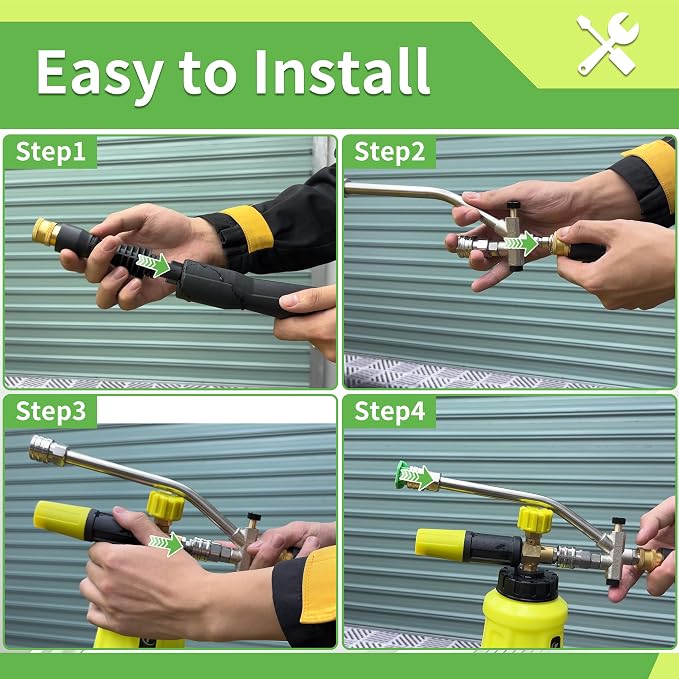 Easy to Install

Step1

Step2

Step3

Step4