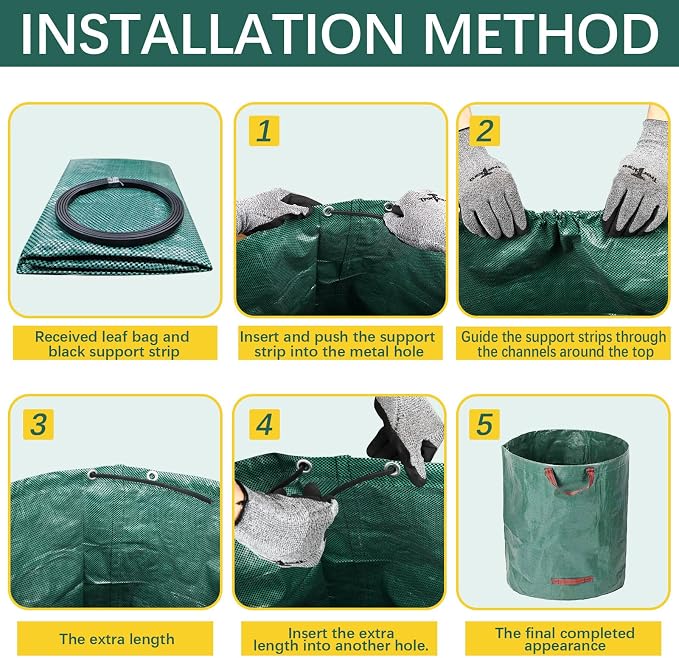 INSTALLATION METHOD

Received leaf bag and black support strip

1

Insert and push the support strip into the metal hole

2

Guide the support strips through the channels around the top

3

The extra length

4

Insert the extra length into another hole.

5

The final completed appearance