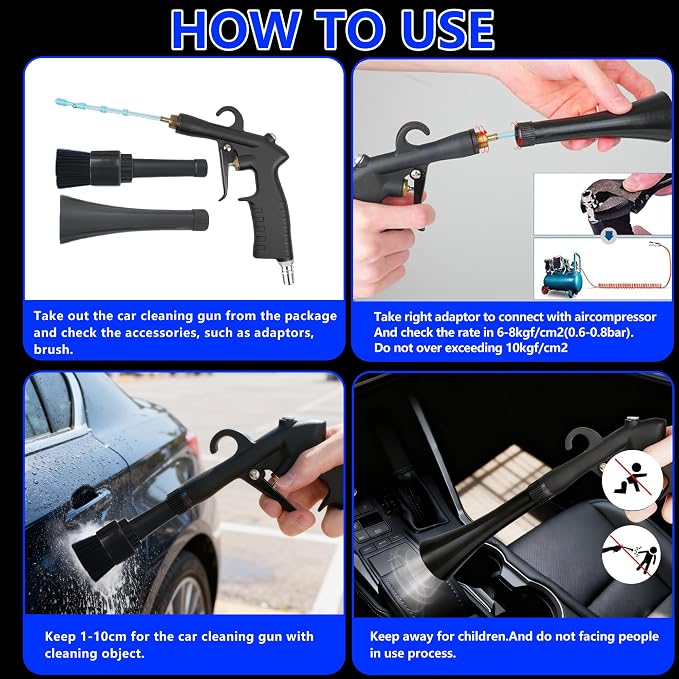 HOW TO USE

Take out the car cleaning gun from the package and check the accessories, such as adaptors, brush.

Take right adaptor to connect with aircompressor And check the rate in 6-8kgf/cm2(0.6-0.8bar). Do not over exceeding 10kgf/cm2

Keep 1-10cm for the car cleaning gun with cleaning object.

Keep away for children.And do not facing people in use process.