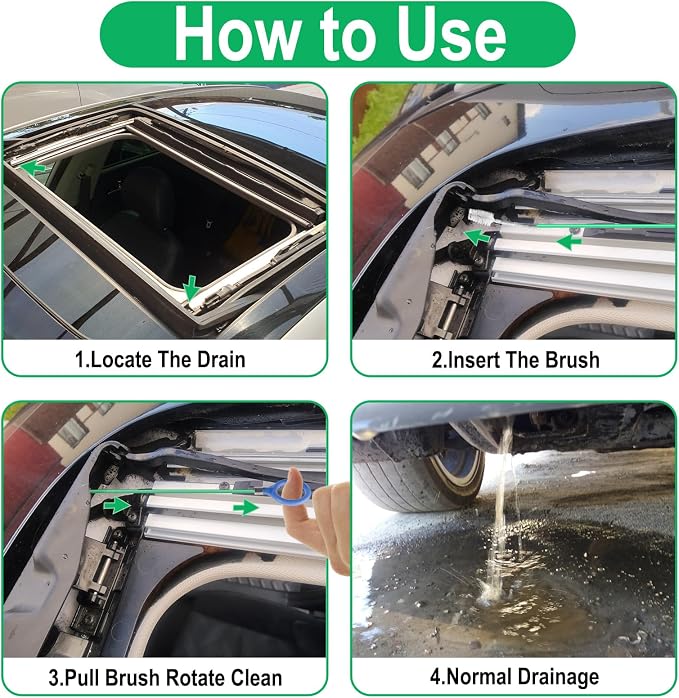 How to Use

1.Locate The Drain

2.Insert The Brush

3.Pull Brush Rotate Clean

4.Normal Drainage