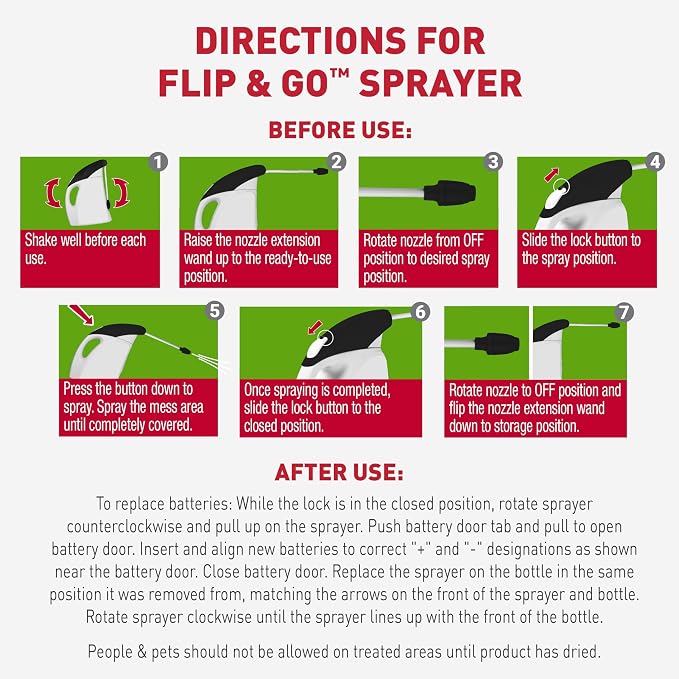 DIRECTIONS FOR FLIP & GO™ SPRAYER

BEFORE USE:

1
Shake well before each use.

2
Raise the nozzle extension wand up to the ready-to-use position.

3
Rotate nozzle from OFF position to desired spray position.

4
Slide the lock button to the spray position.

5
Press the button down to spray. Spray the mess area until completely covered.

6
Once spraying is completed, slide the lock button to the closed position.

7
Rotate nozzle to OFF position and flip the nozzle extension wand down to storage position.

AFTER USE:

To replace batteries: While the lock is in the closed position, rotate sprayer counterclockwise and pull up on the sprayer. Push battery door tab and pull to open battery door. Insert and align new batteries to correct "+" and "-" designations as shown near the battery door. Close battery door. Replace the sprayer on the bottle in the same position it was removed from, matching the arrows on the front of the sprayer and bottle. Rotate sprayer clockwise until the sprayer lines up with the front of the bottle.

People & pets should not be allowed on treated areas until product has dried.