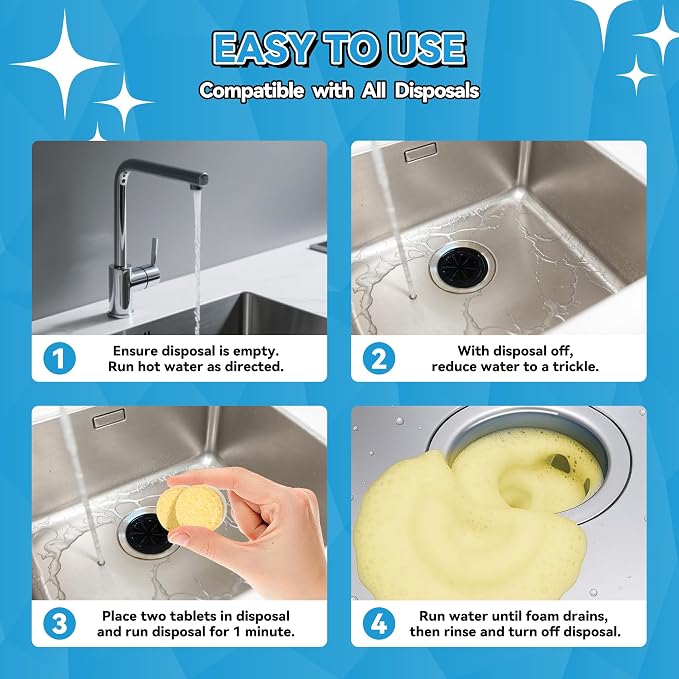 EASY TO USE
Compatible with All Disposals

1 Ensure disposal is empty. Run hot water as directed.

2 With disposal off, reduce water to a trickle.

3 Place two tablets in disposal and run disposal for 1 minute.

4 Run water until foam drains, then rinse and turn off disposal.