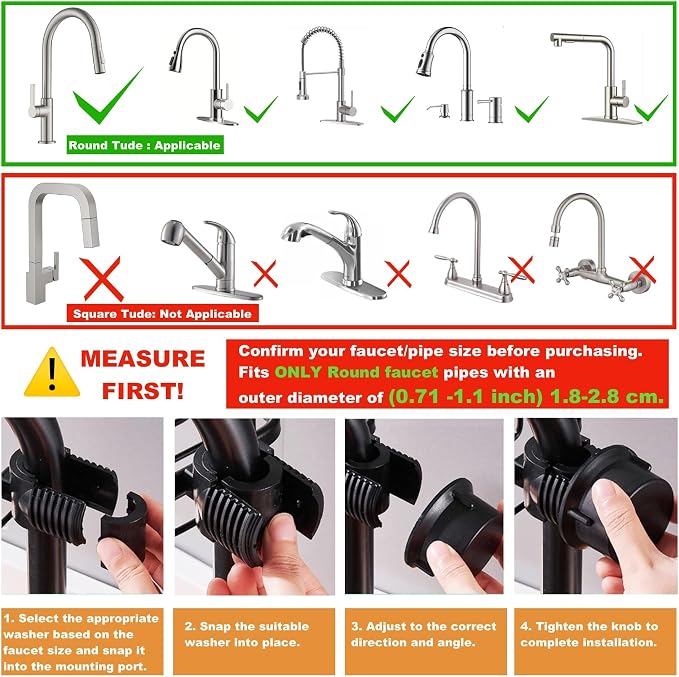 Round Tude : Applicable

Square Tude: Not Applicable

MEASURE FIRST!

Confirm your faucet/pipe size before purchasing. Fits ONLY Round faucet pipes with an outer diameter of (0.71 -1.1 inch) 1.8-2.8 cm.

1. Select the appropriate washer based on the faucet size and snap it into the mounting port.

2. Snap the suitable washer into place.

3. Adjust to the correct direction and angle.

4. Tighten the knob to complete installation.