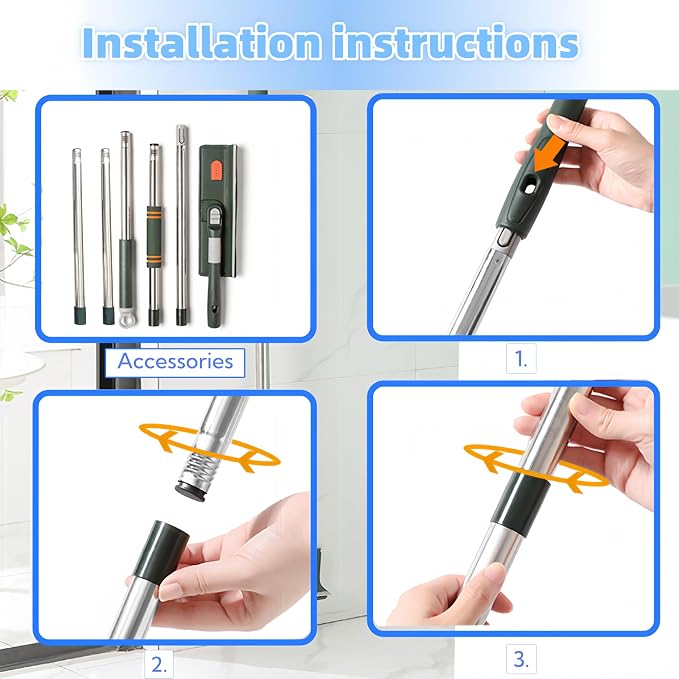 Installation instructions

Accessories

1.

2.

3.