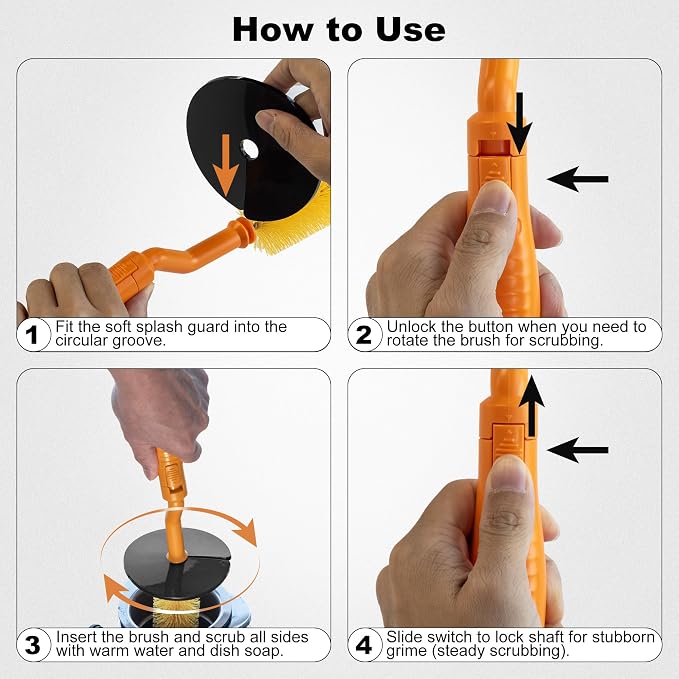 How to Use

1 Fit the soft splash guard into the circular groove.

2 Unlock the button when you need to rotate the brush for scrubbing.

3 Insert the brush and scrub all sides with warm water and dish soap.

4 Slide switch to lock shaft for stubborn grime (steady scrubbing).