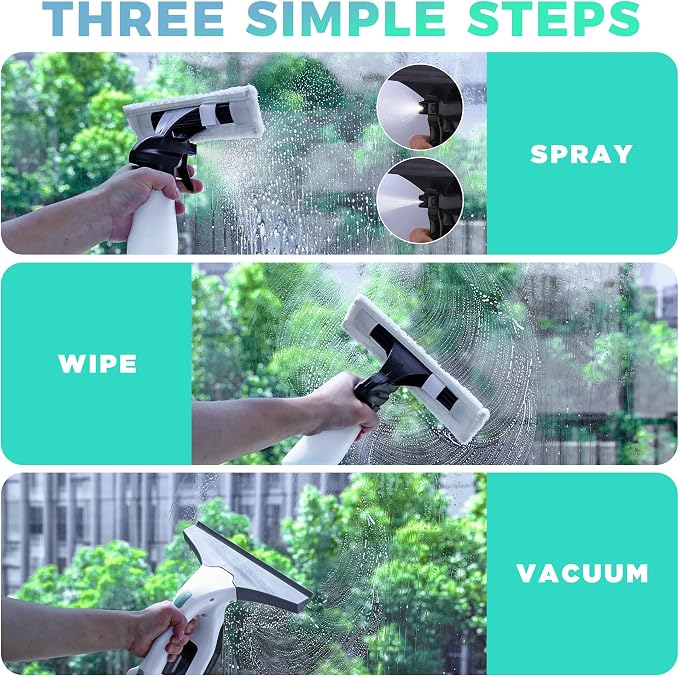 THREE SIMPLE STEPS

SPRAY

WIPE

VACUUM