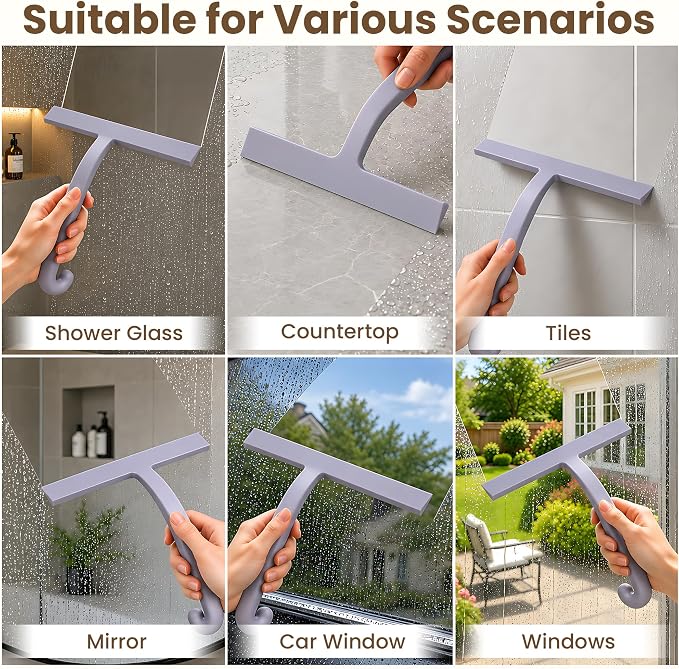 Suitable for Various Scenarios

Shower Glass

Countertop

Tiles

Mirror

Car Window

Windows